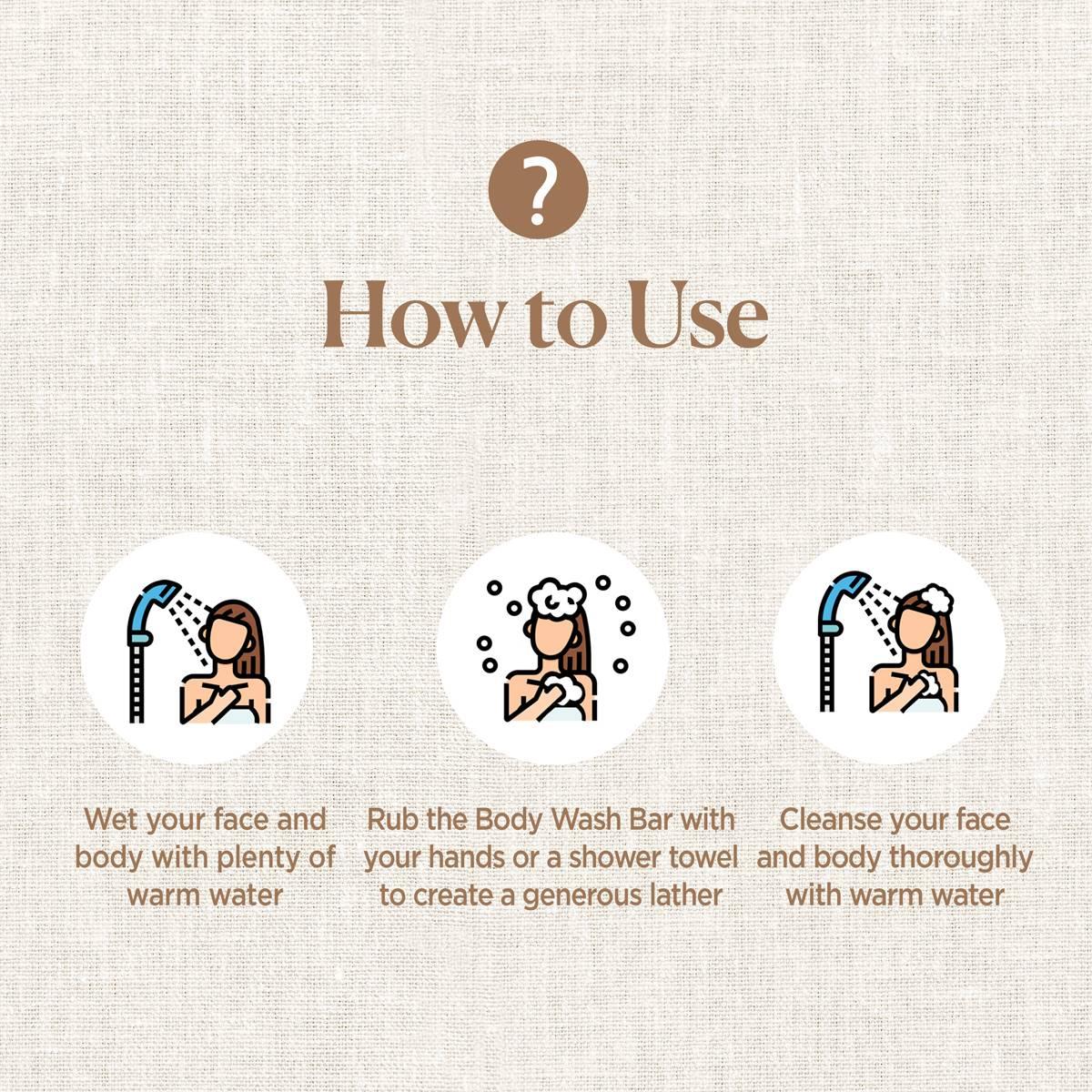 ?

How to Use

Wet your face and body with plenty of warm water

Rub the Body Wash Bar with your hands or a shower towel to create a generous lather

Cleanse your face and body thoroughly with warm water