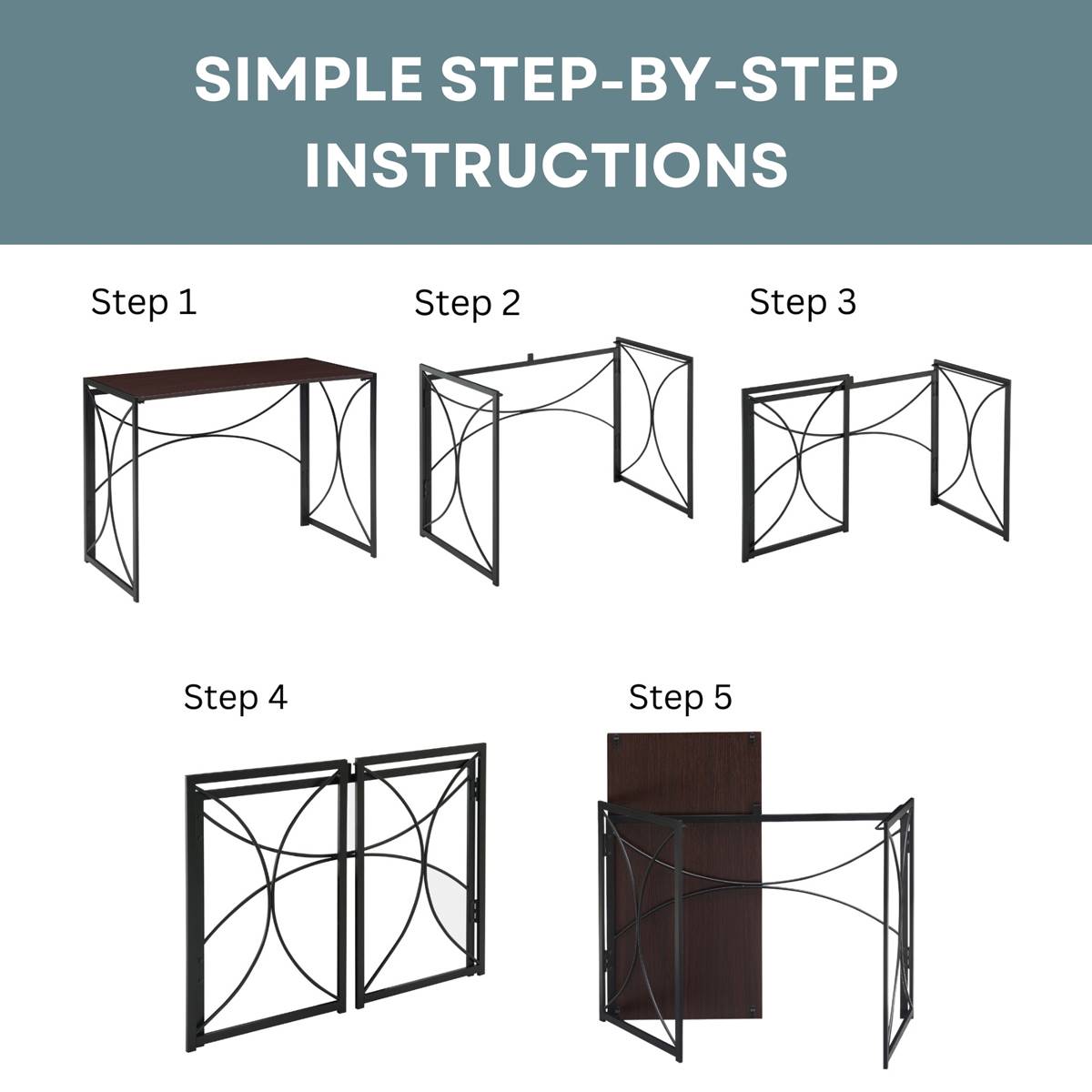 SIMPLE STEP-BY-STEP INSTRUCTIONS

Step 1

Step 2

Step 3

Step 4

Step 5