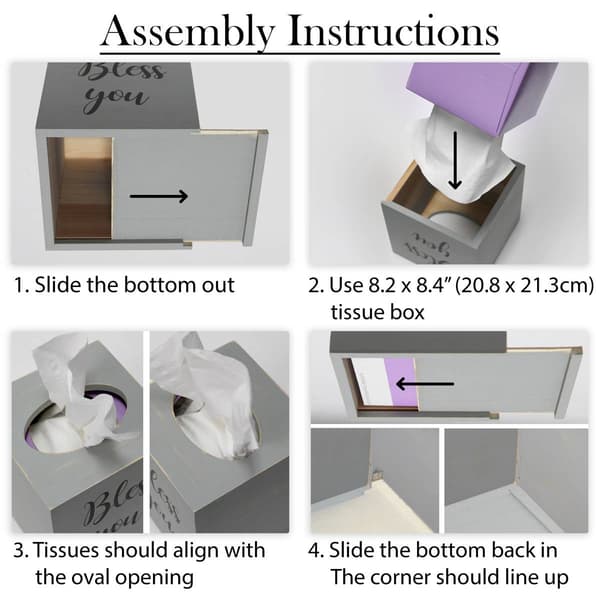 Assembly Instructions

Bless you

1. Slide the bottom out

Bless you

2. Use 8.2 x 8.4" (20.8 x 21.3cm) tissue box

Bless you

Bless you

3. Tissues should align with the oval opening

4. Slide the bottom back in The corner should line up