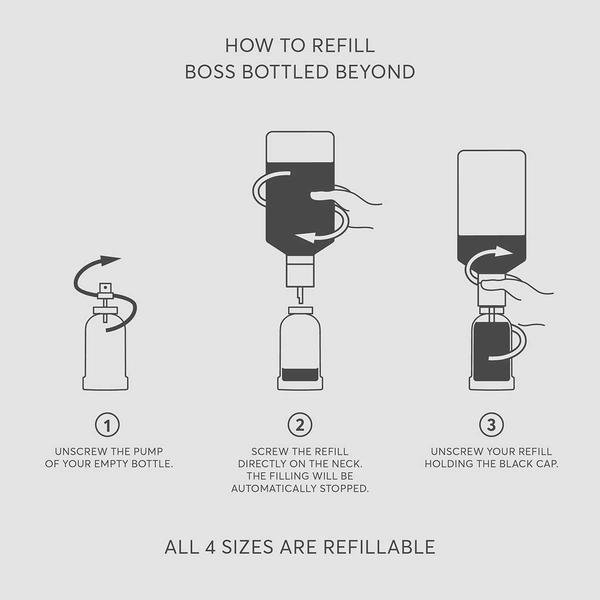 HOW TO REFILL
BOSS BOTTLED BEYOND

1
UNSCREW THE PUMP OF YOUR EMPTY BOTTLE.

2
SCREW THE REFILL DIRECTLY ON THE NECK. THE FILLING WILL BE AUTOMATICALLY STOPPED.

3
UNSCREW YOUR REFILL HOLDING THE BLACK CAP.

ALL 4 SIZES ARE REFILLABLE