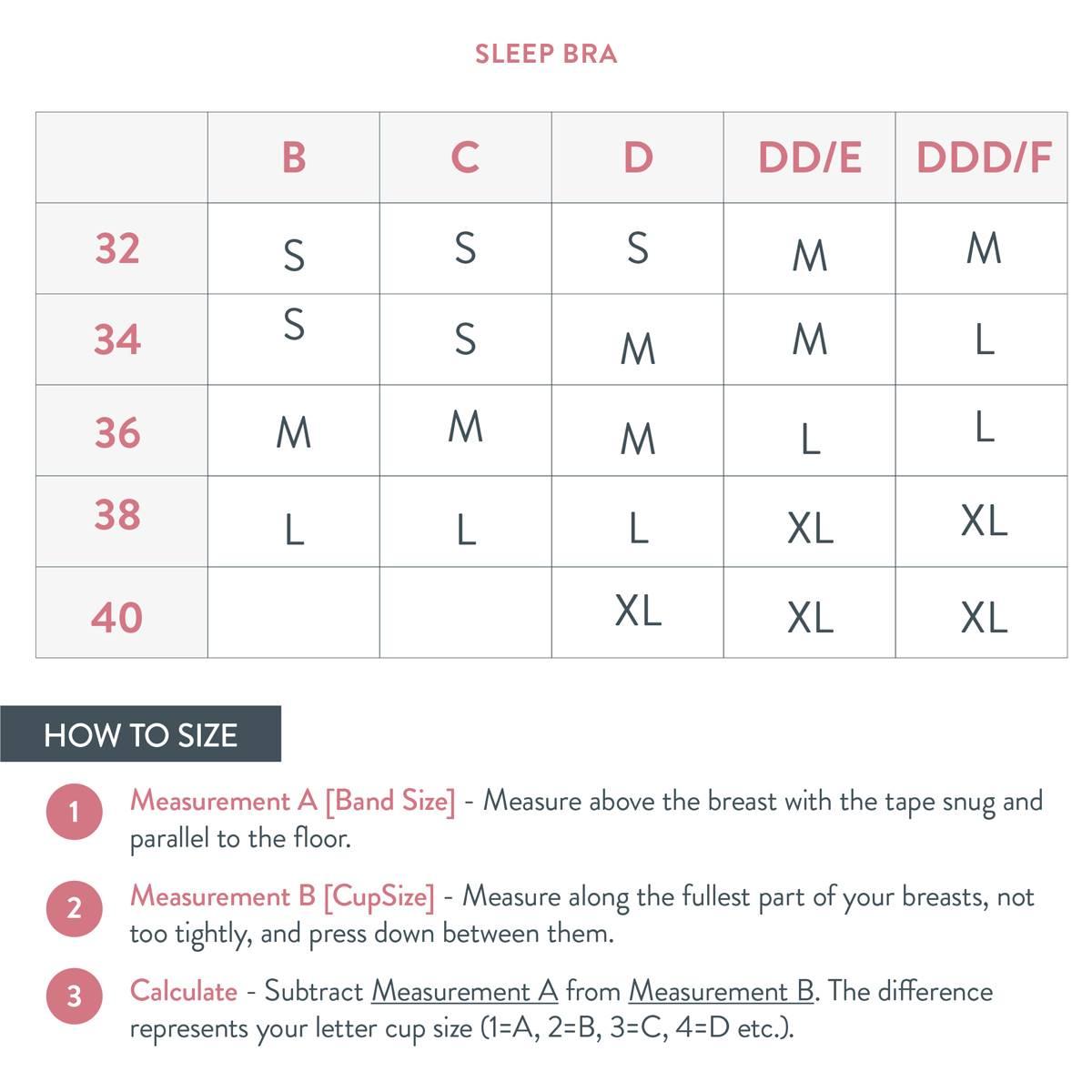 SLEEP BRA

|  | B | C | D | DD/E | DDD/F |
|---|---|---|---|---|---|
| 32 | S | S | S | M | M |
| 34 | S | S | M | M | L |
| 36 | M | M | M | L | L |
| 38 | L | L | L | XL | XL |
| 40 |  |  | XL | XL | XL |

HOW TO SIZE

1 Measurement A [Band Size] - Measure above the breast with the tape snug and parallel to the floor.

2 Measurement B [CupSize] - Measure along the fullest part of your breasts, not too tightly, and press down between them.

3 Calculate - Subtract Measurement A from Measurement B. The difference represents your letter cup size (1=A, 2=B, 3=C, 4=D etc.).