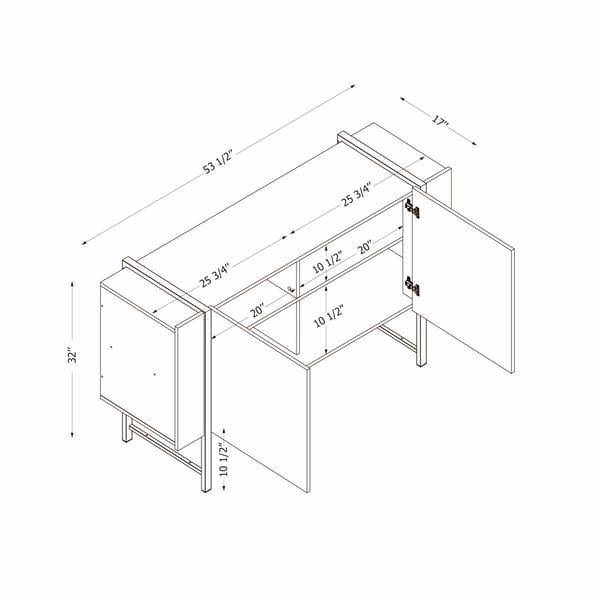 53 1/2"
17"
25 3/4"
25 3/4"
10 1/2"
20"
20"
10 1/2"
32"
10 1/2"