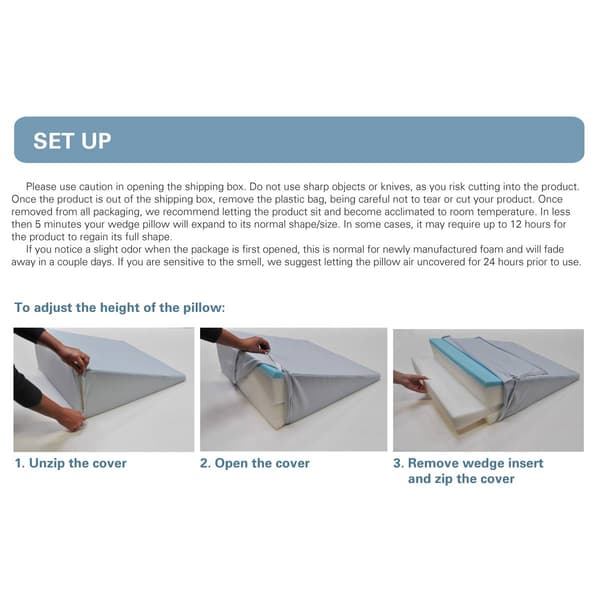 SET UP

Please use caution in opening the shipping box. Do not use sharp objects or knives, as you risk cutting into the product. Once the product is out of the shipping box, remove the plastic bag, being careful not to tear or cut your product. Once removed from all packaging, we recommend letting the product sit and become acclimated to room temperature. In less then 5 minutes your wedge pillow will expand to its normal shape/size. In some cases, it may require up to 12 hours for the product to regain its full shape.

If you notice a slight odor when the package is first opened, this is normal for newly manufactured foam and will fade away in a couple days. If you are sensitive to the smell, we suggest letting the pillow air uncovered for 24 hours prior to use.

To adjust the height of the pillow:

1. Unzip the cover

2. Open the cover

3. Remove wedge insert and zip the cover