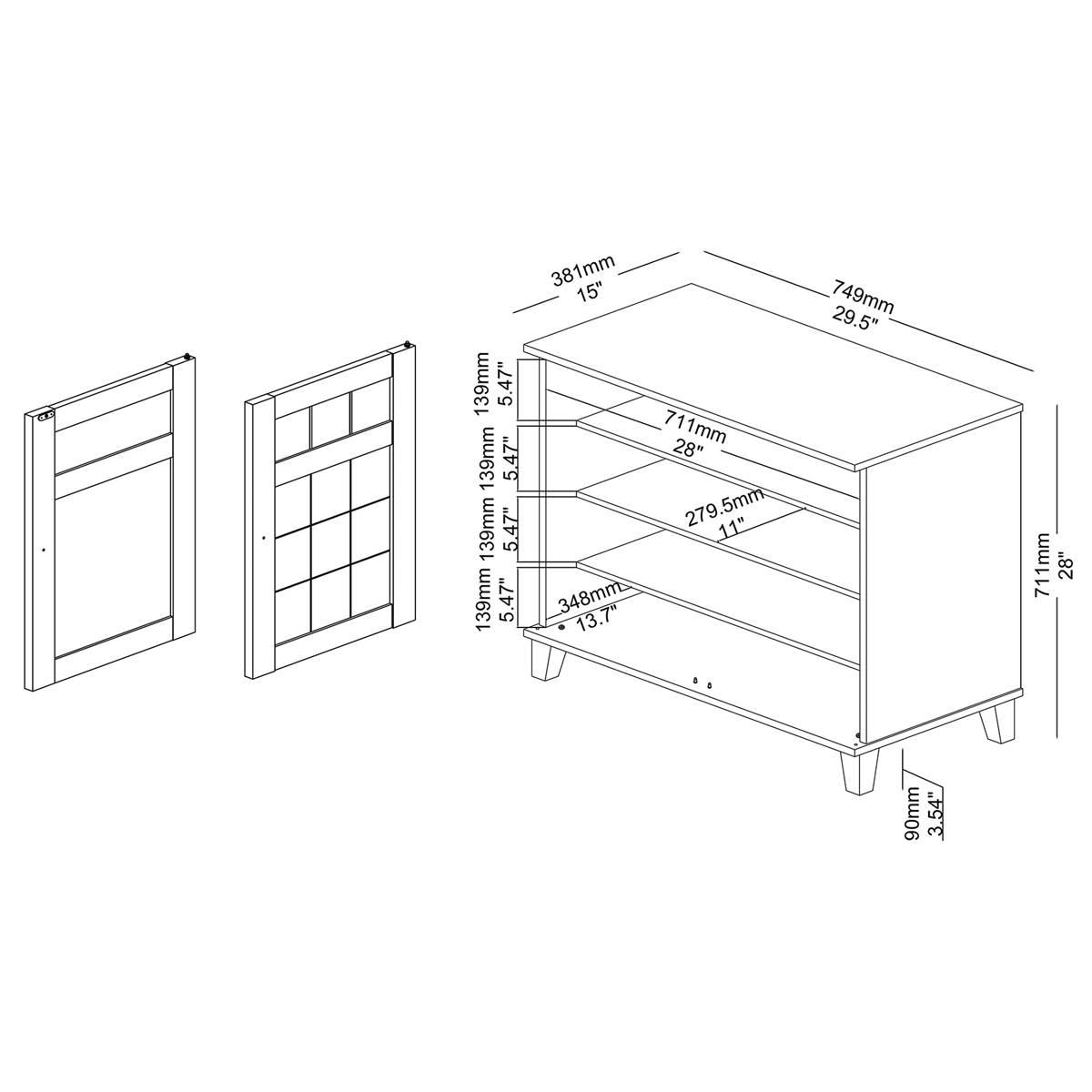 381mm
15"

749mm
29.5"

139mm
5.47"

139mm
5.47"

139mm
5.47"

139mm
5.47"

711mm
28"

279.5mm
11"

348mm
13.7"

711mm
28"

90mm
3.54"