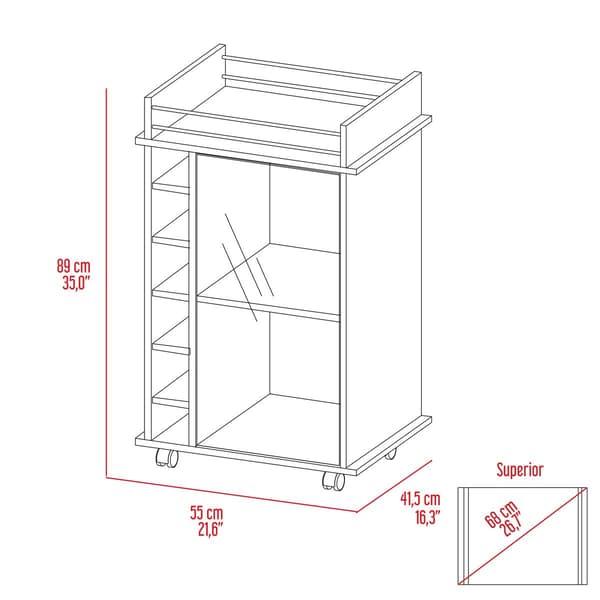 89 cm
35,0"

55 cm
21,6"

41,5 cm
16,3"

Superior

68 cm
26,7"