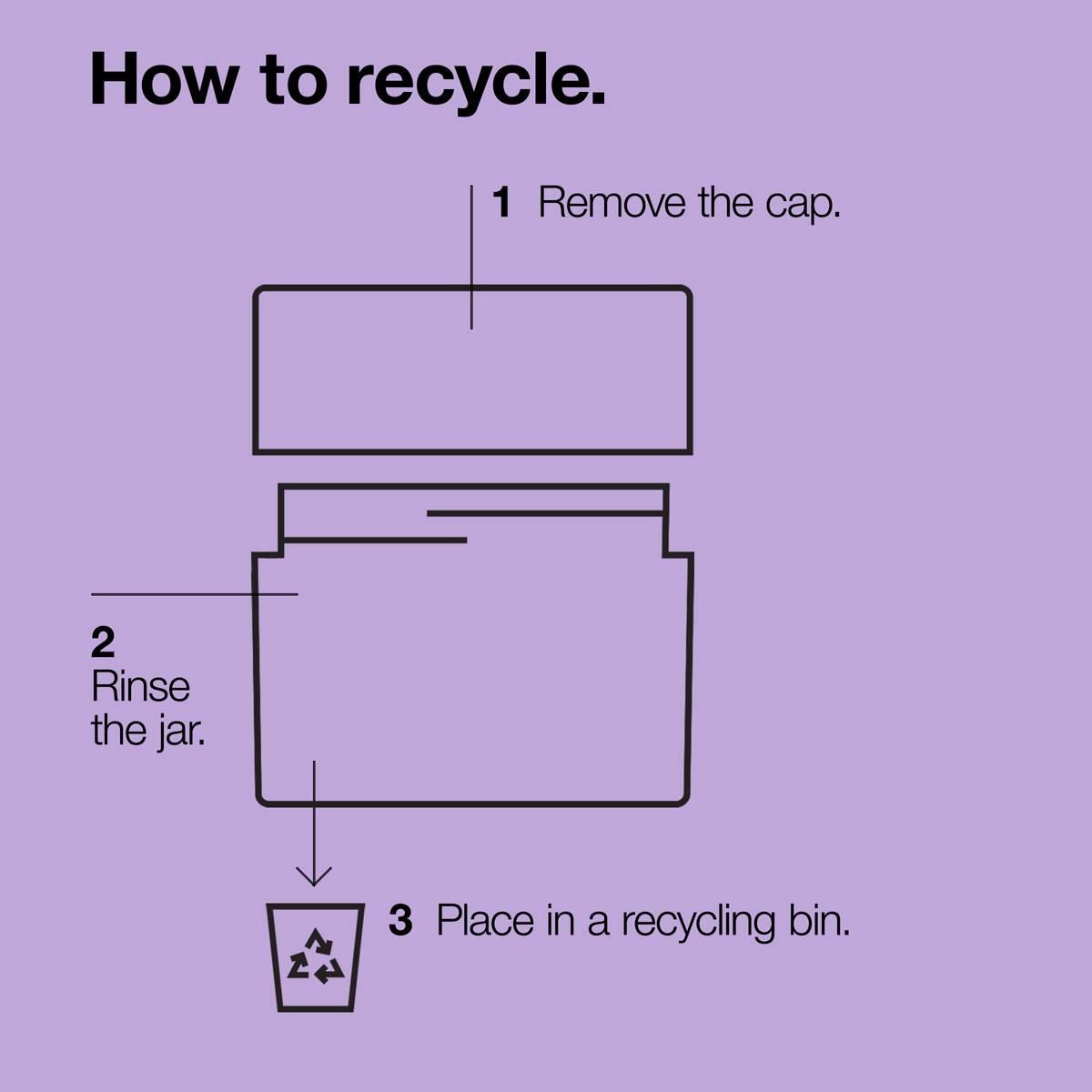 How to recycle.

1 Remove the cap.

2
Rinse the jar.

3 Place in a recycling bin.