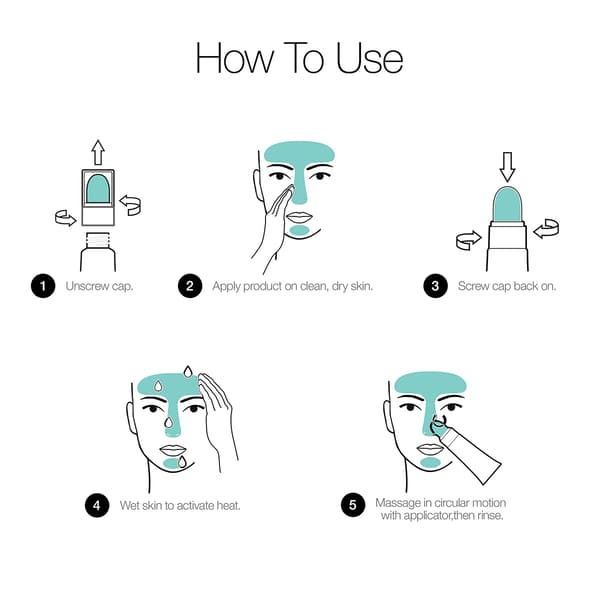 How To Use

1 Unscrew cap.

2 Apply product on clean, dry skin.

3 Screw cap back on.

4 Wet skin to activate heat.

5 Massage in circular motion with applicator,then rinse.