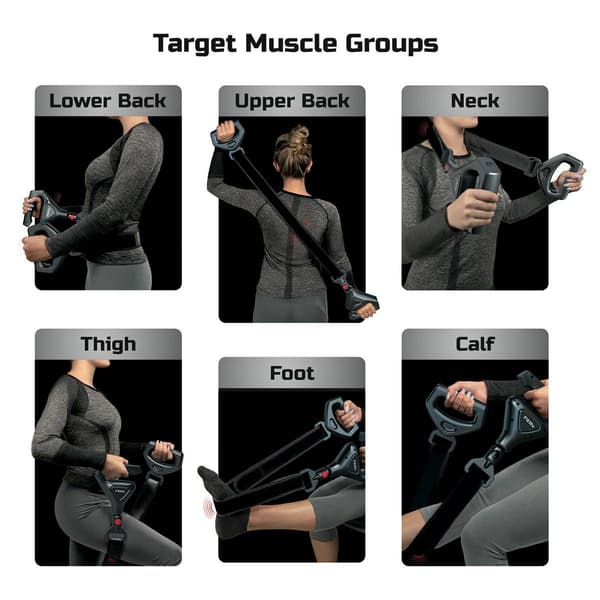 Target Muscle Groups

Lower Back

Upper Back

Neck

Thigh

Foot

Calf