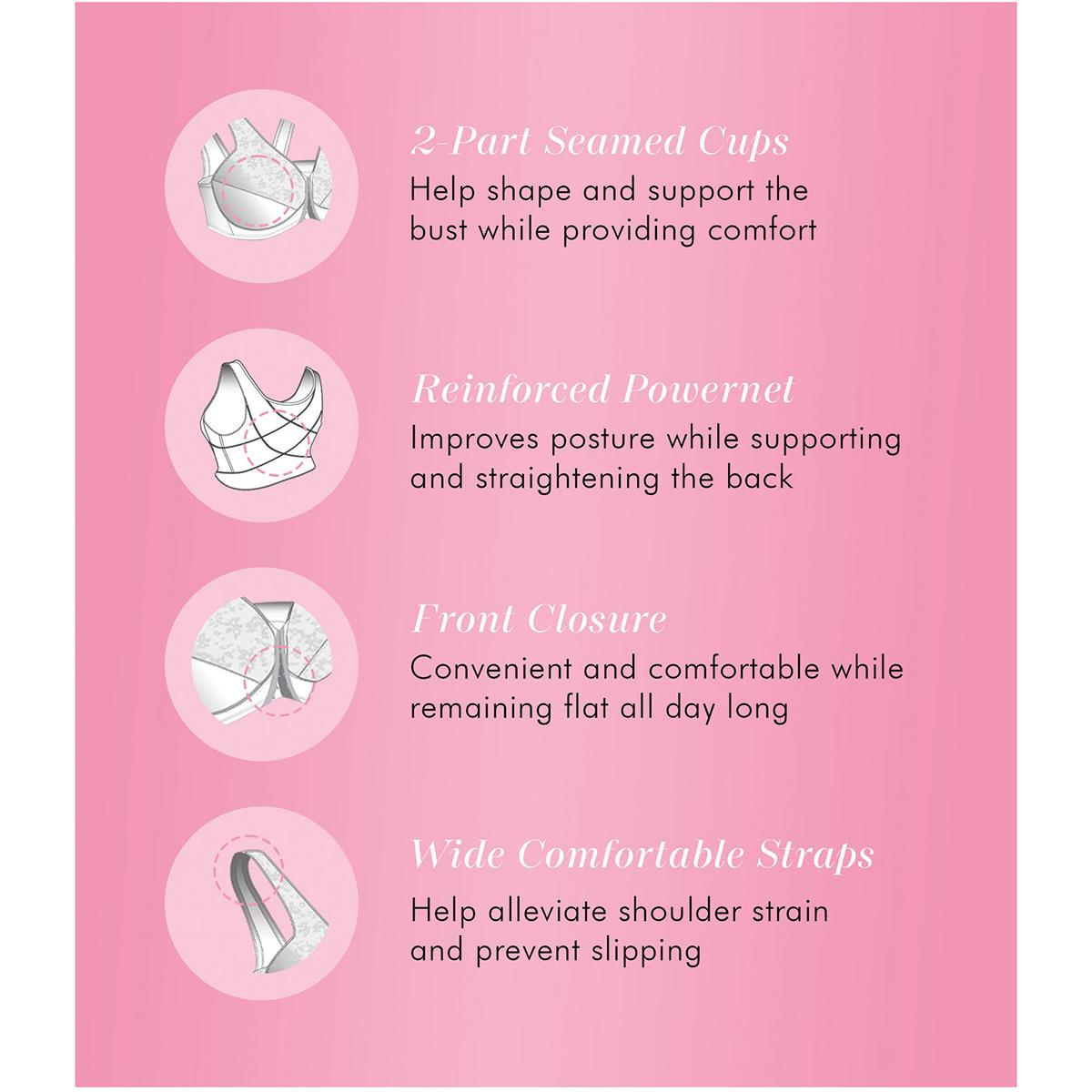 2-Part Seamed Cups
Help shape and support the bust while providing comfort

Reinforced Powernet
Improves posture while supporting and straightening the back

Front Closure
Convenient and comfortable while remaining flat all day long

Wide Comfortable Straps
Help alleviate shoulder strain and prevent slipping