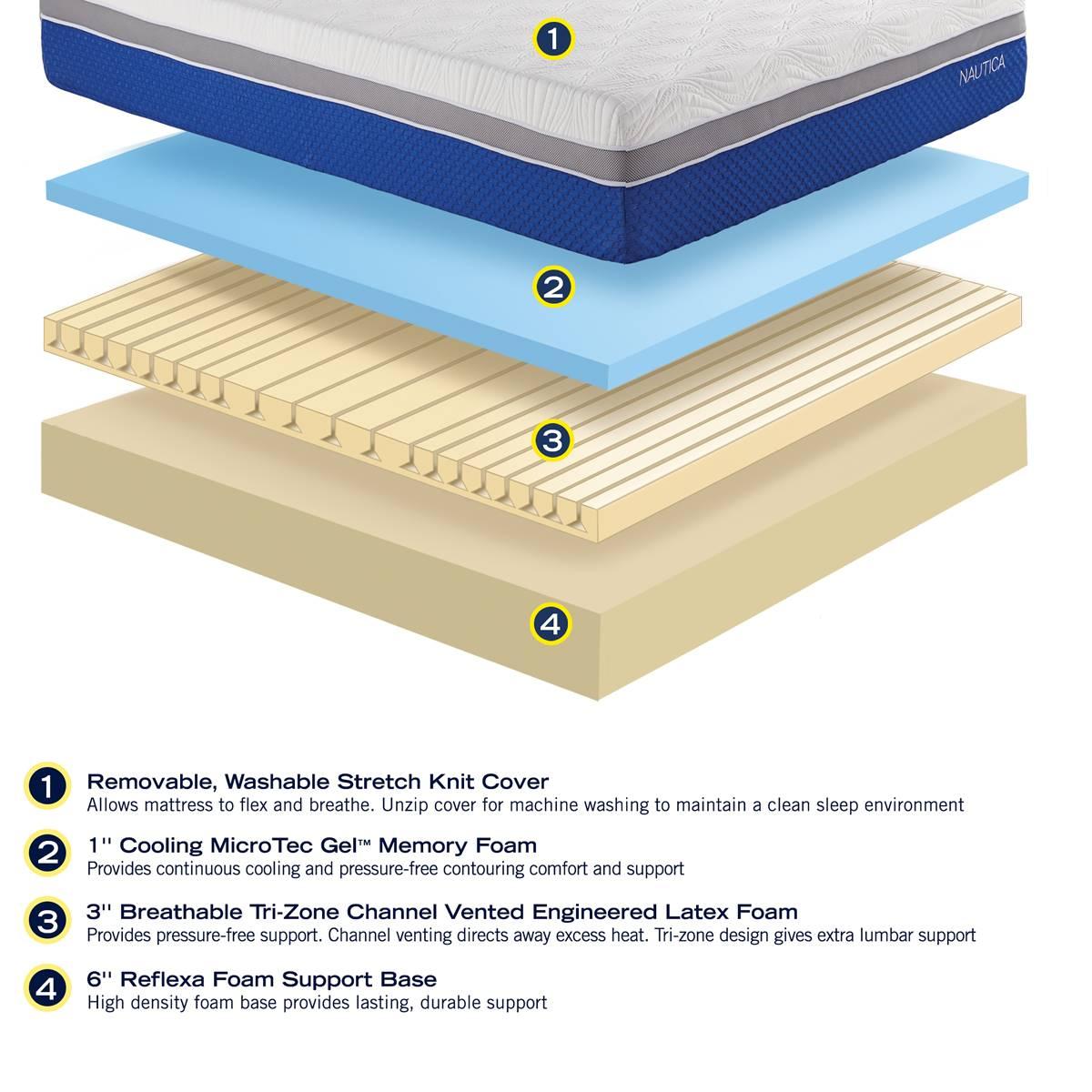 1

NAUTICA

2

3

4

1 Removable, Washable Stretch Knit Cover
Allows mattress to flex and breathe. Unzip cover for machine washing to maintain a clean sleep environment

2 1'' Cooling MicroTec Gel™ Memory Foam
Provides continuous cooling and pressure-free contouring comfort and support

3 3'' Breathable Tri-Zone Channel Vented Engineered Latex Foam
Provides pressure-free support. Channel venting directs away excess heat. Tri-zone design gives extra lumbar support

4 6'' Reflexa Foam Support Base
High density foam base provides lasting, durable support