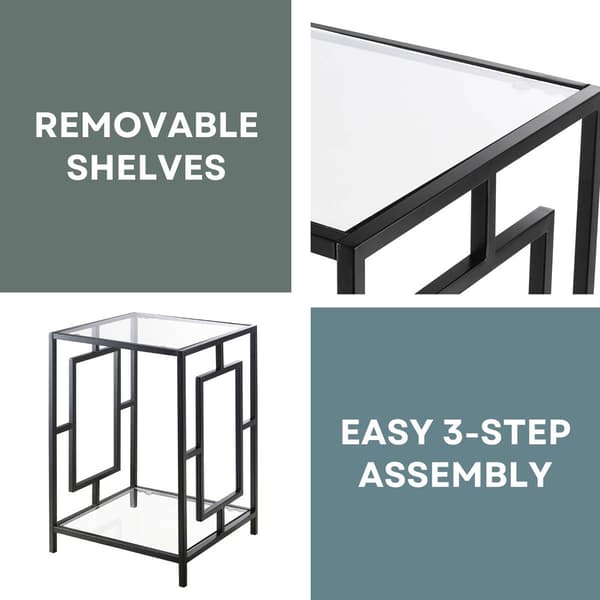 REMOVABLE SHELVES

EASY 3-STEP ASSEMBLY