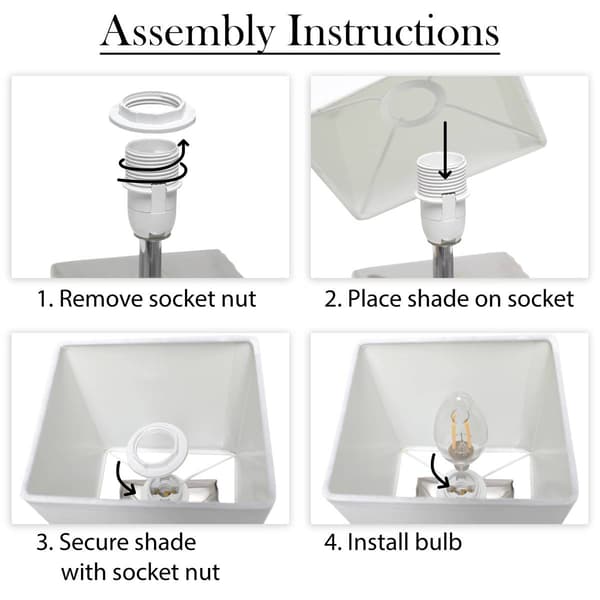 Assembly Instructions

1. Remove socket nut

2. Place shade on socket

3. Secure shade with socket nut

4. Install bulb