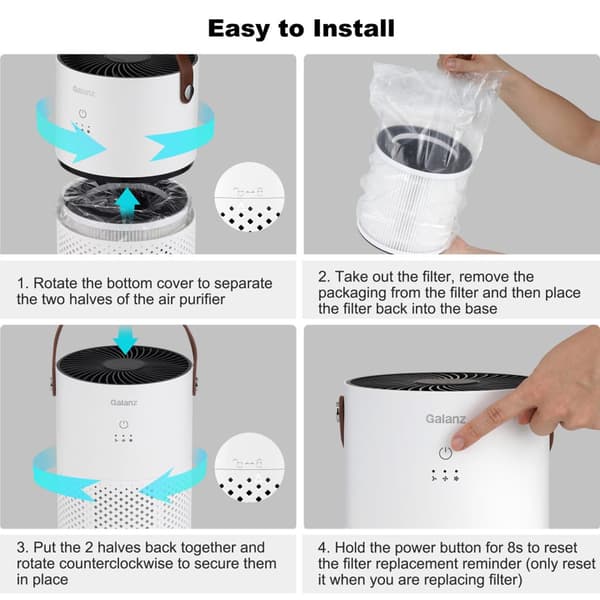 Easy to Install

Galanz

1. Rotate the bottom cover to separate the two halves of the air purifier

2. Take out the filter, remove the packaging from the filter and then place the filter back into the base

Galanz

3. Put the 2 halves back together and rotate counterclockwise to secure them in place

Galanz

4. Hold the power button for 8s to reset the filter replacement reminder (only reset it when you are replacing filter)