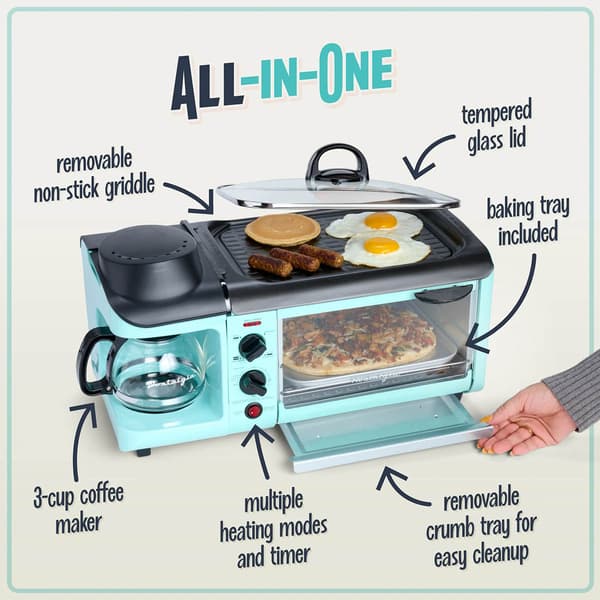 ALL-IN-ONE

removable non-stick griddle

tempered glass lid

baking tray included

Nostalgia

3-cup coffee maker

multiple heating modes and timer

removable crumb tray for easy cleanup