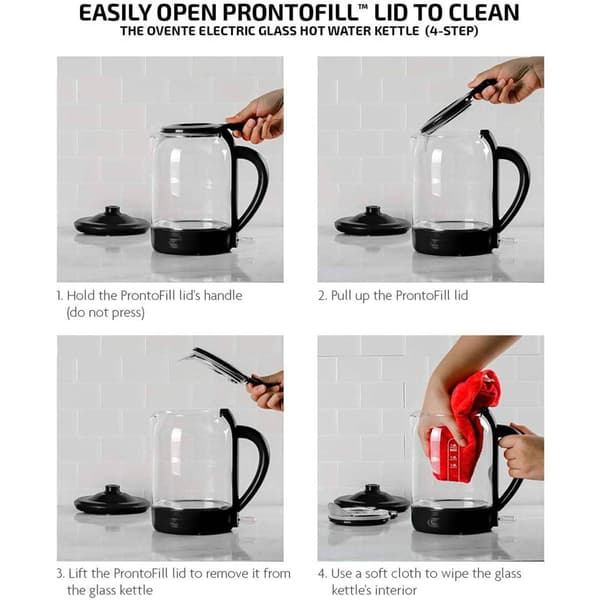 EASILY OPEN PRONTOFILL™ LID TO CLEAN
THE OVENTE ELECTRIC GLASS HOT WATER KETTLE (4-STEP)

1. Hold the ProntoFill lid's handle (do not press)

2. Pull up the ProntoFill lid

3. Lift the ProntoFill lid to remove it from the glass kettle

4. Use a soft cloth to wipe the glass kettle's interior