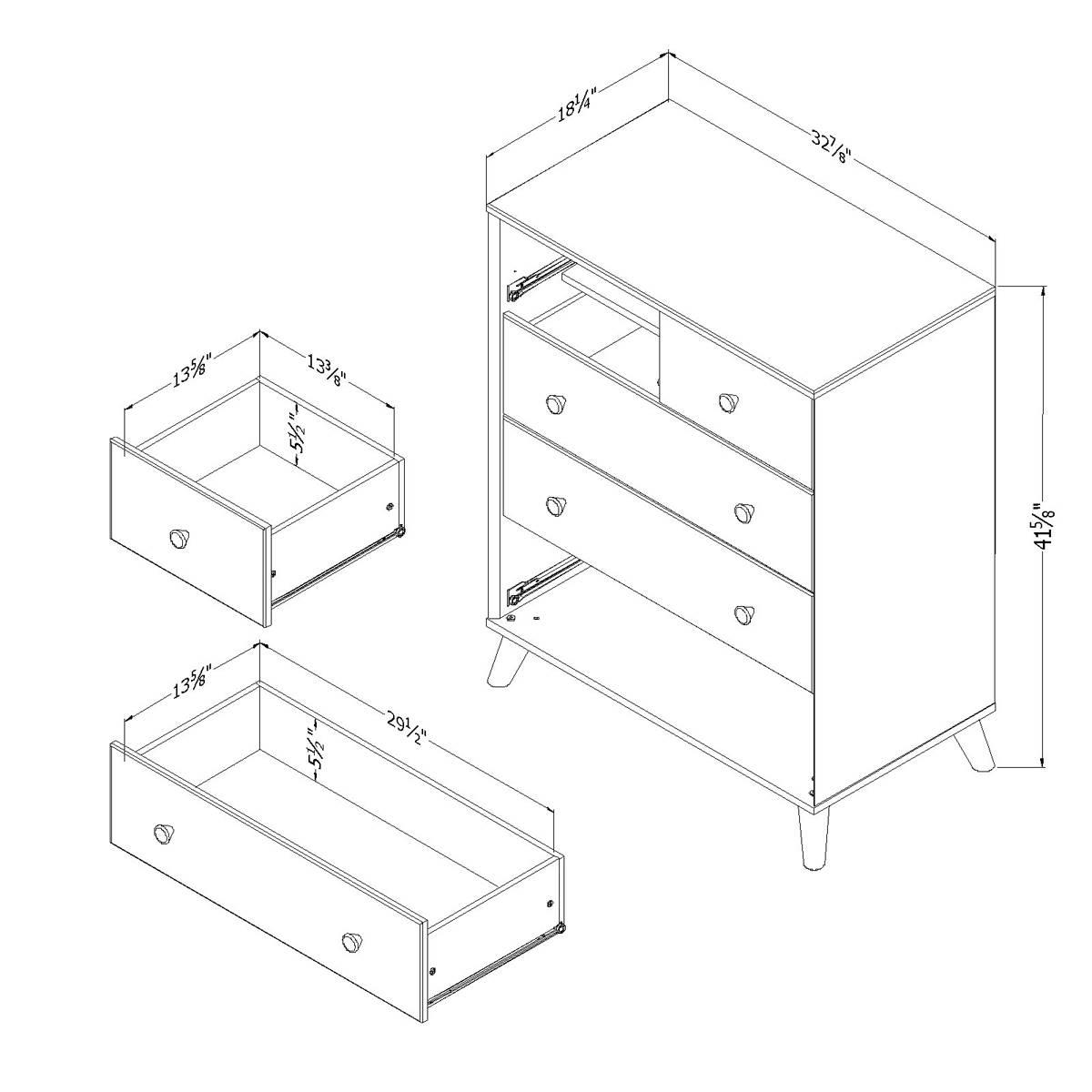 $18\frac{1}{4}$"

$32\frac{7}{8}$"

$41\frac{5}{8}$"

$13\frac{5}{8}$"

$13\frac{3}{8}$"

$5\frac{1}{2}$"

$13\frac{5}{8}$"

$29\frac{1}{2}$"

$5\frac{1}{2}$"